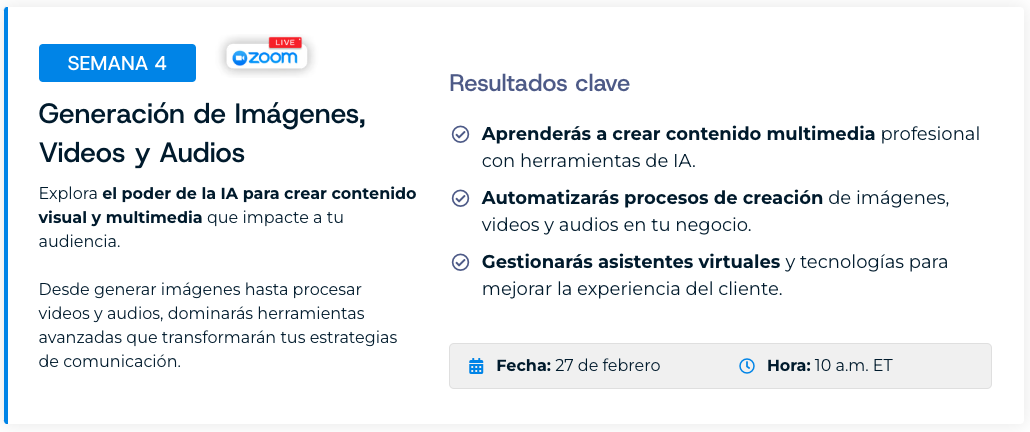 SEMANA 4

LIVE
zoom

Generación de Imágenes, Videos y Audios

Explora el poder de la IA para crear contenido visual y multimedia que impacte a tu audiencia.

Desde generar imágenes hasta procesar videos y audios, dominarás herramientas avanzadas que transformarán tus estrategias de comunicación.

Resultados clave

Aprenderás a crear contenido multimedia profesional con herramientas de IA.

Automatizarás procesos de creación de imágenes, videos y audios en tu negocio.

Gestionarás asistentes virtuales y tecnologías para mejorar la experiencia del cliente.

Fecha: 27 de febrero Hora: 10 a.m. ET